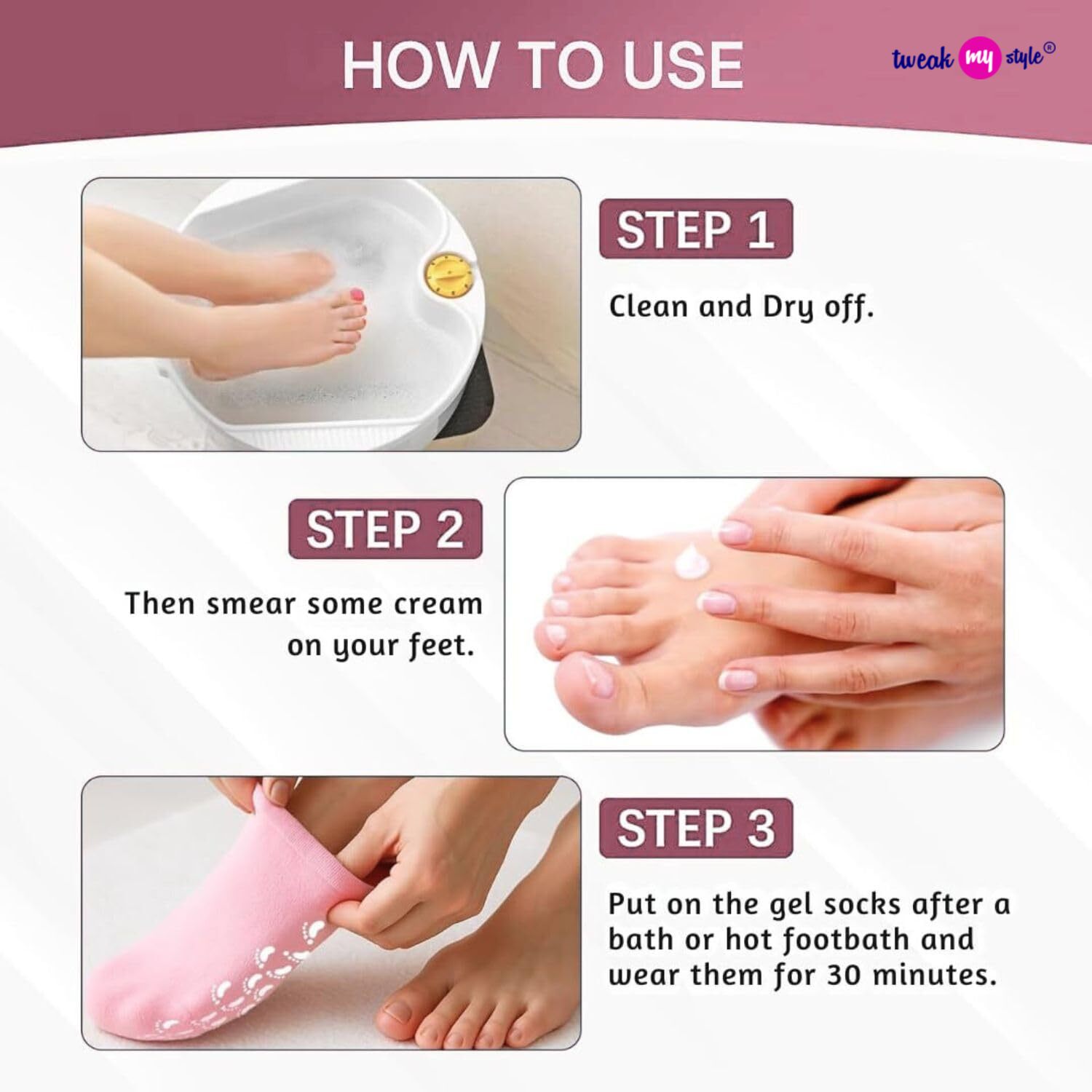 HOW TO USE

tweak my style®

STEP 1

Clean and Dry off.

STEP 2

Then smear some cream on your feet.

STEP 3

Put on the gel socks after a bath or hot footbath and wear them for 30 minutes.